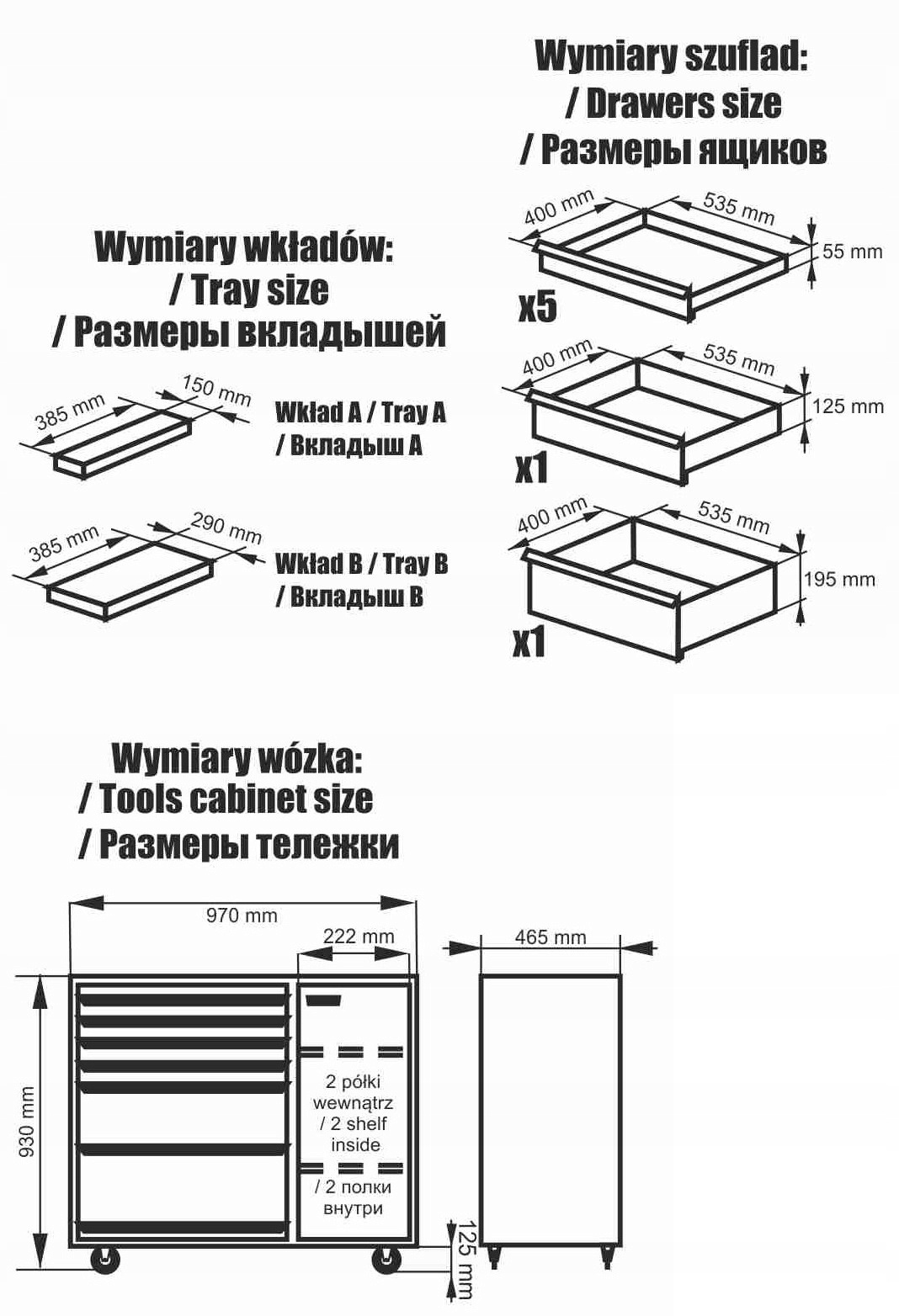 Wymiary szuflad:
/ Drawers size
/ Размеры ящиков

400 mm
535 mm
55 mm
x5

400 mm
535 mm
125 mm
x1

400 mm
535 mm
195 mm
x1

Wymiary wkładów:
/ Tray size
/ Размеры вкладышей

385 mm
150 mm
Wkład A / Tray A
/ Вкладыш A

385 mm
290 mm
Wkład B / Tray B
/ Вкладыш B

Wymiary wózka:
/ Tools cabinet size
/ Размеры тележки

970 mm
222 mm
465 mm
930 mm
2 półki wewnątrz / 2 shelf inside
/ 2 полки внутри
125 mm